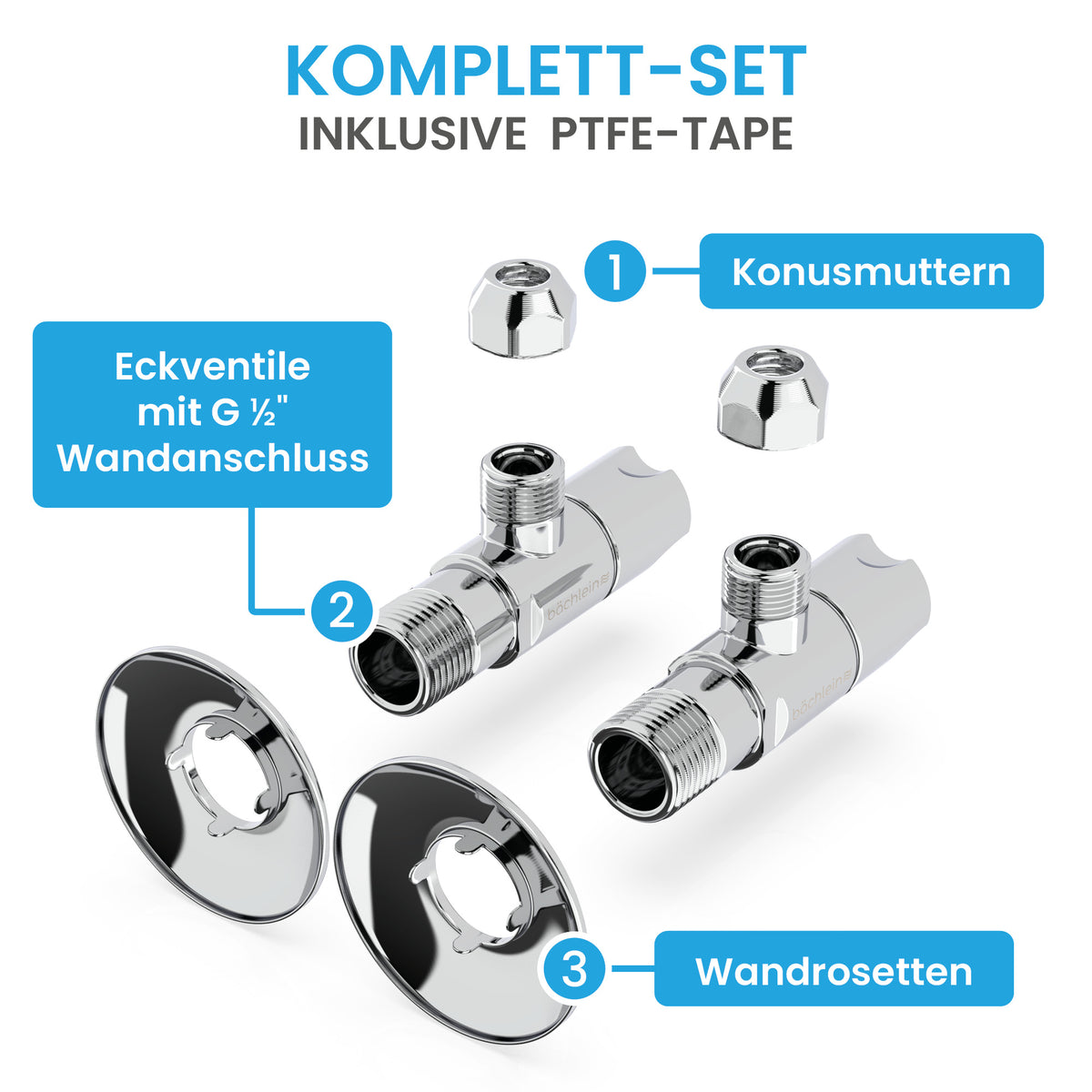 KOMPLETT-SET
INKLUSIVE PTFE-TAPE

1 Konusmuttern

Eckventile mit G ½" Wandanschluss

2

böchlein

böchlein

3 Wandrosetten