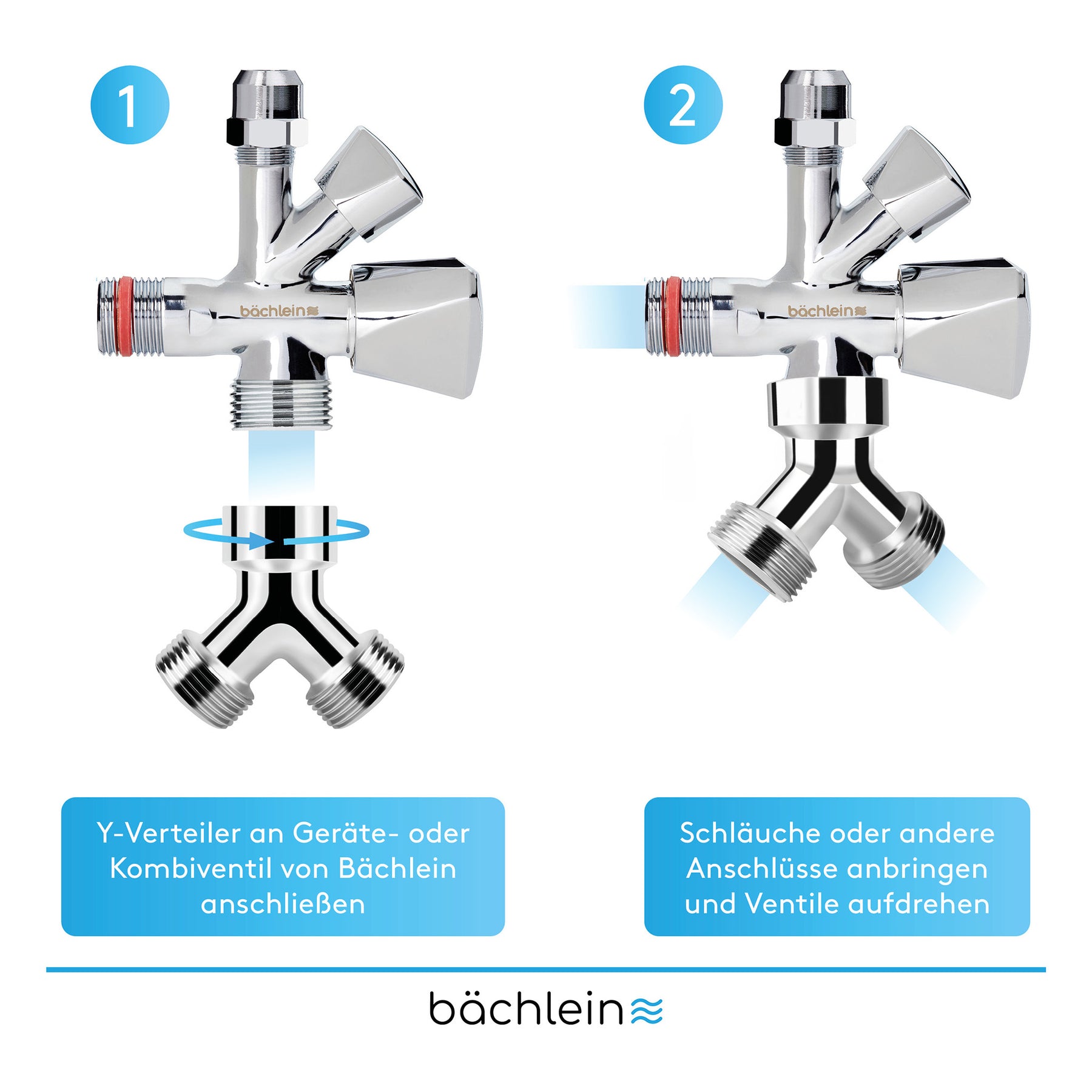 1

bächlein

Y-Verteiler an Geräte- oder Kombiventil von Bächlein anschließen

2

bächlein

Schläuche oder andere Anschlüsse anbringen und Ventile aufdrehen

bächlein