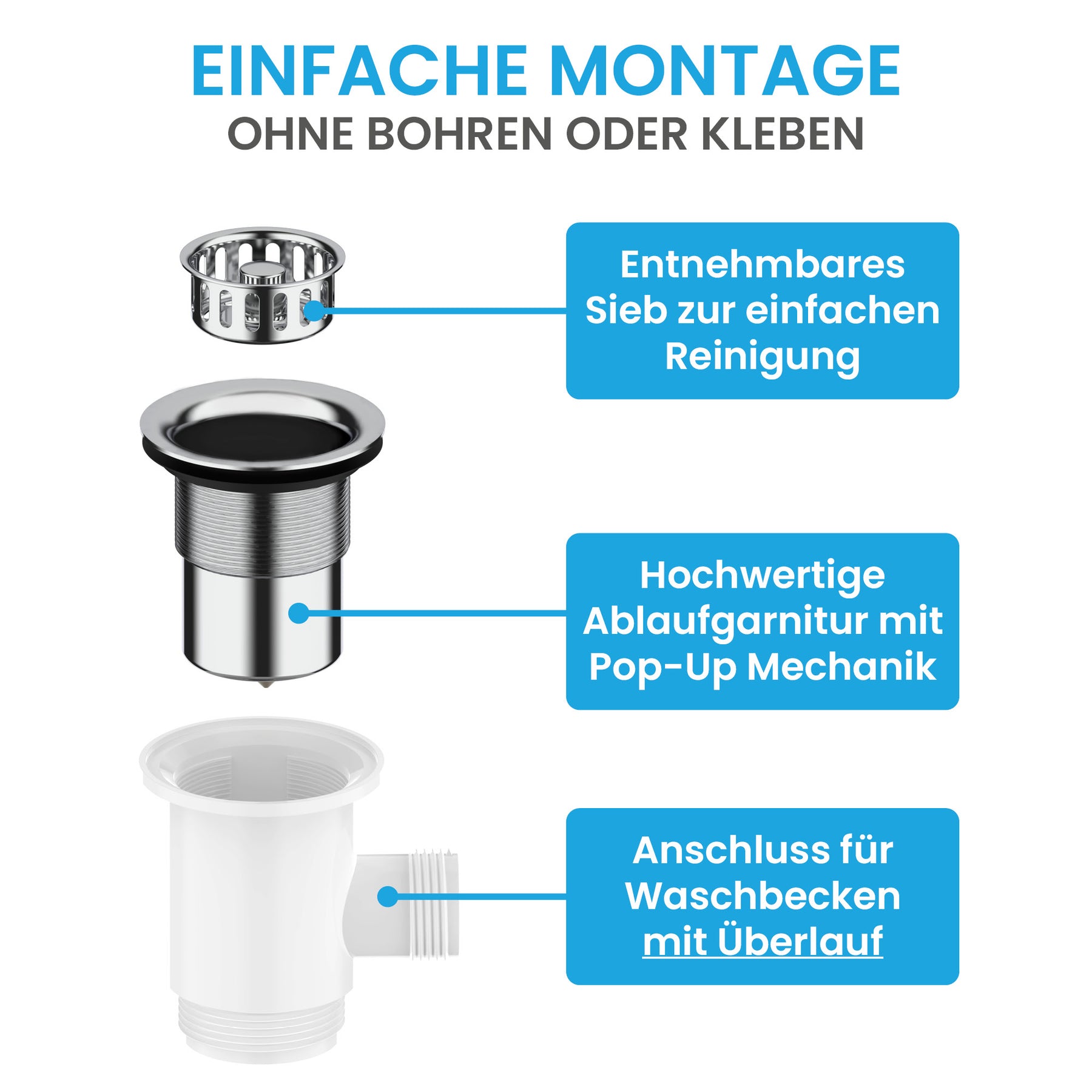 EINFACHE MONTAGE
OHNE BOHREN ODER KLEBEN

Entnehmbares Sieb zur einfachen Reinigung

Hochwertige Ablaufgarnitur mit Pop-Up Mechanik

Anschluss für Waschbecken mit Überlauf