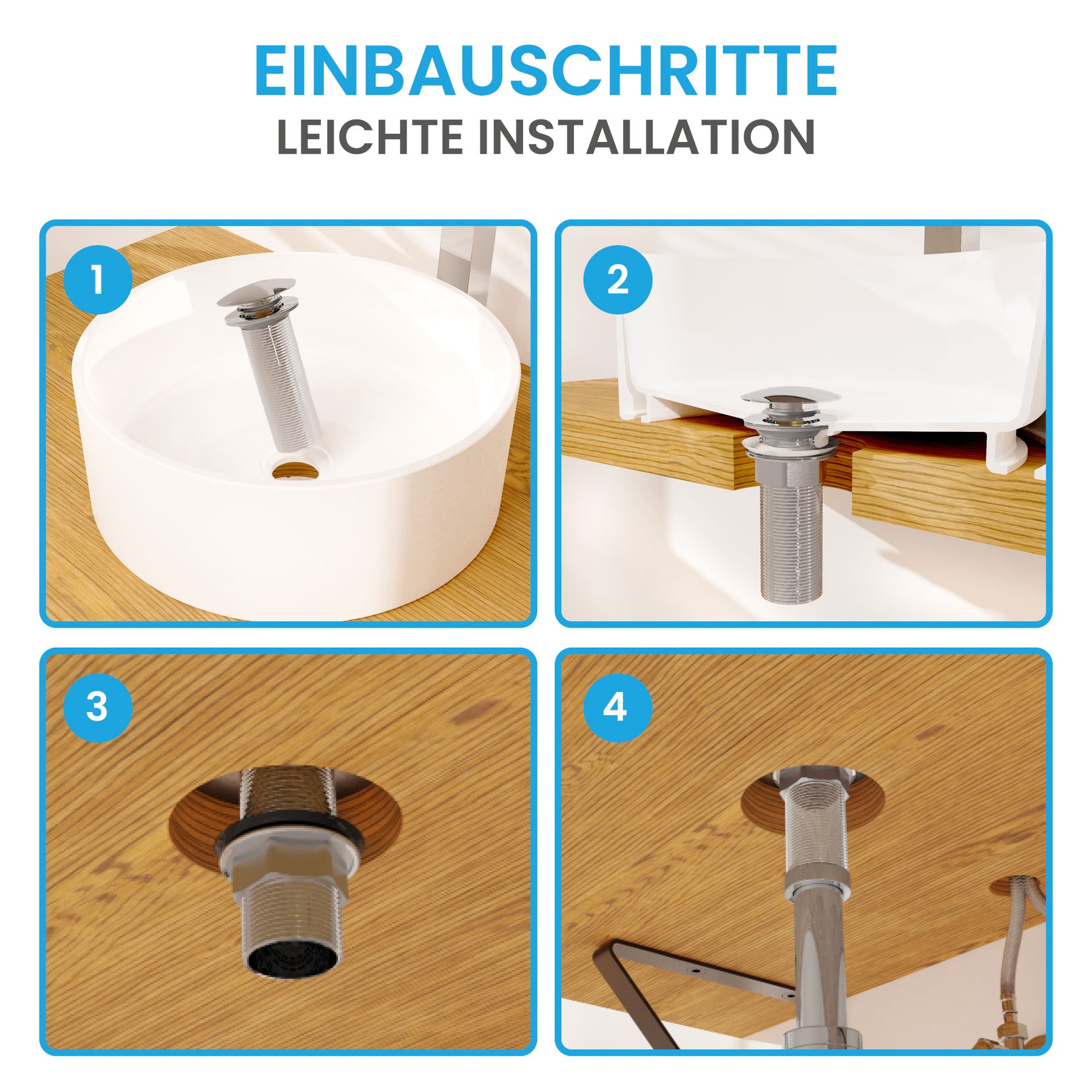 EINBAUSCHRITTE
LEICHTE INSTALLATION

1

2

3

4