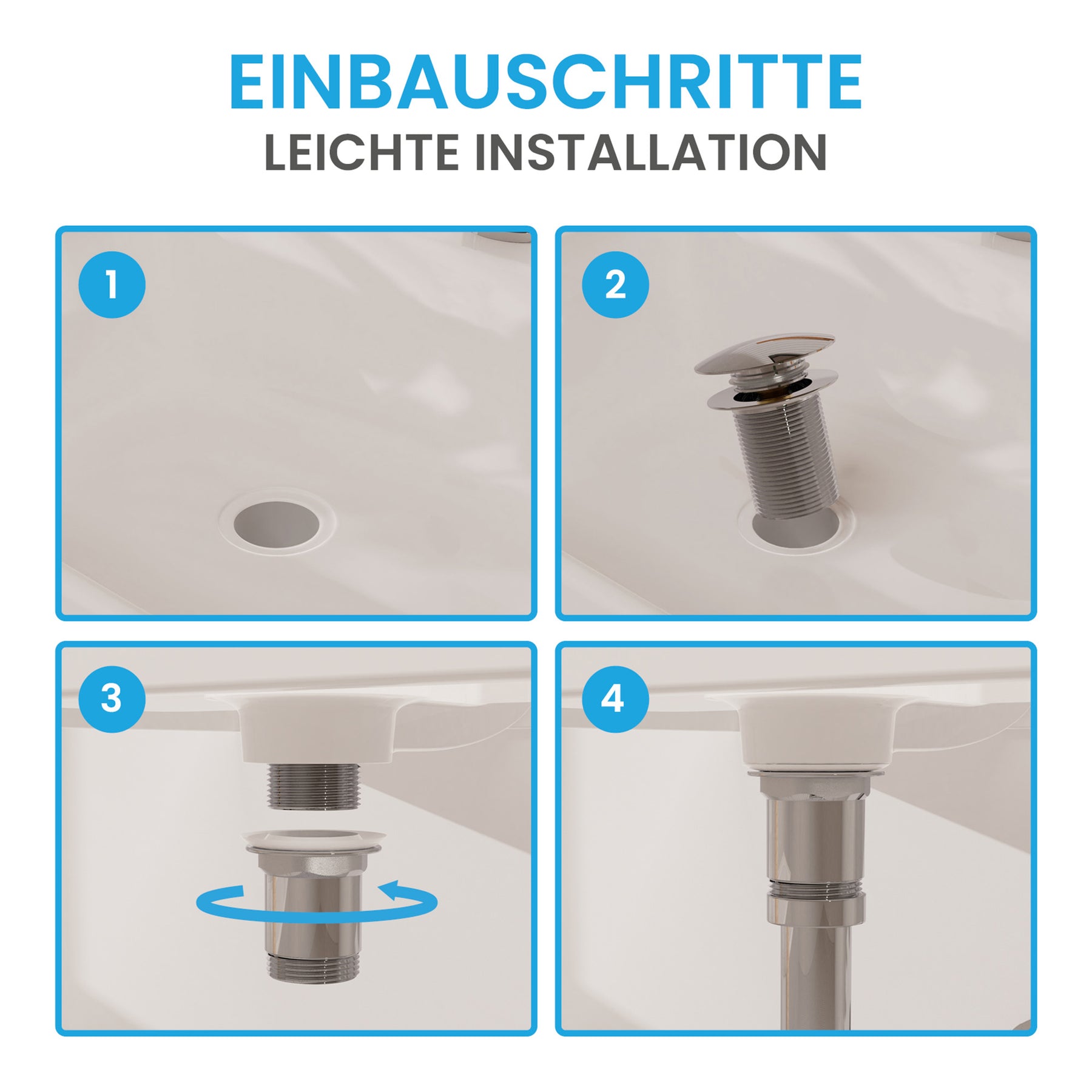 EINBAUSCHRITTE
LEICHTE INSTALLATION

1

2

3

4