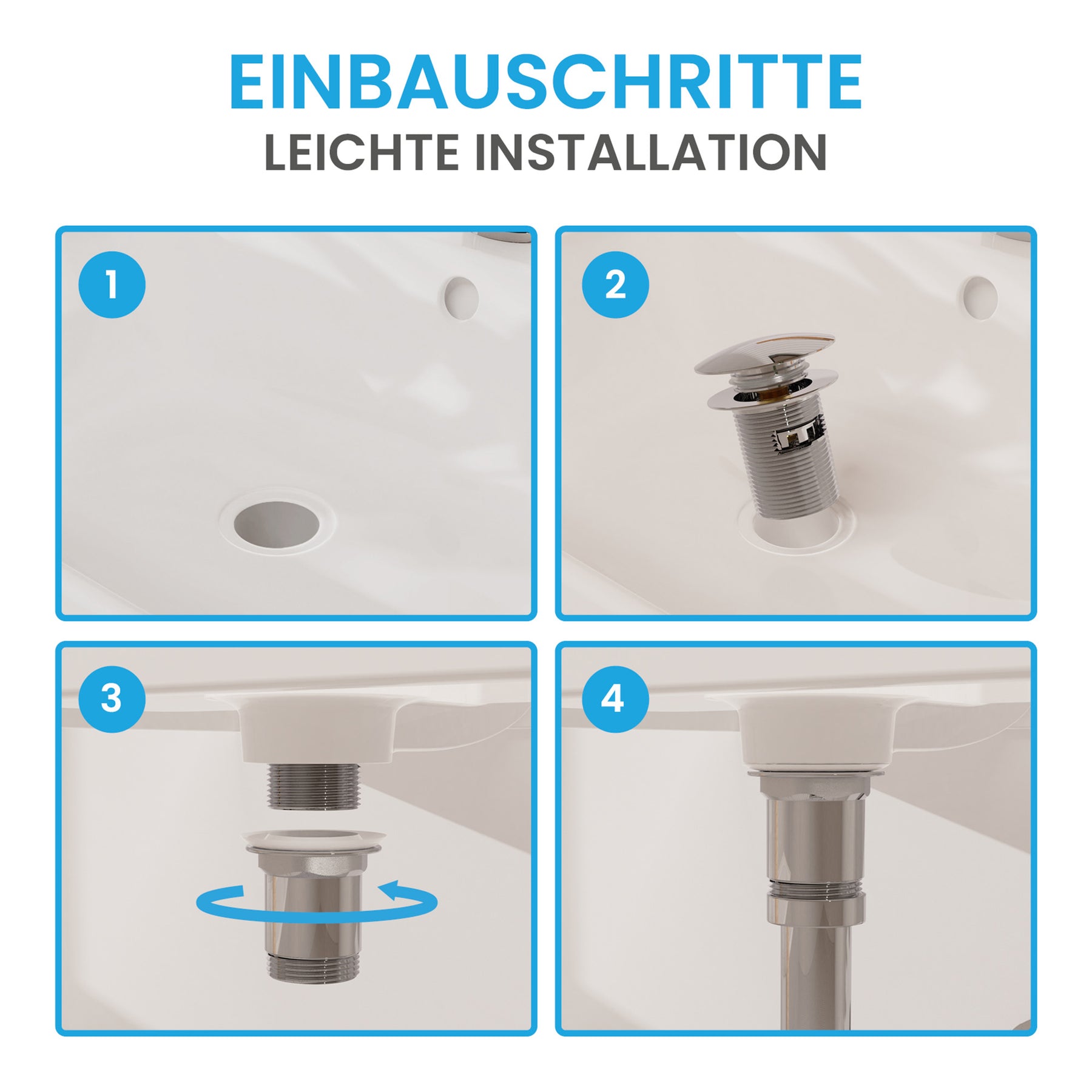 EINBAUSCHRITTE
LEICHTE INSTALLATION

1

2

3

4