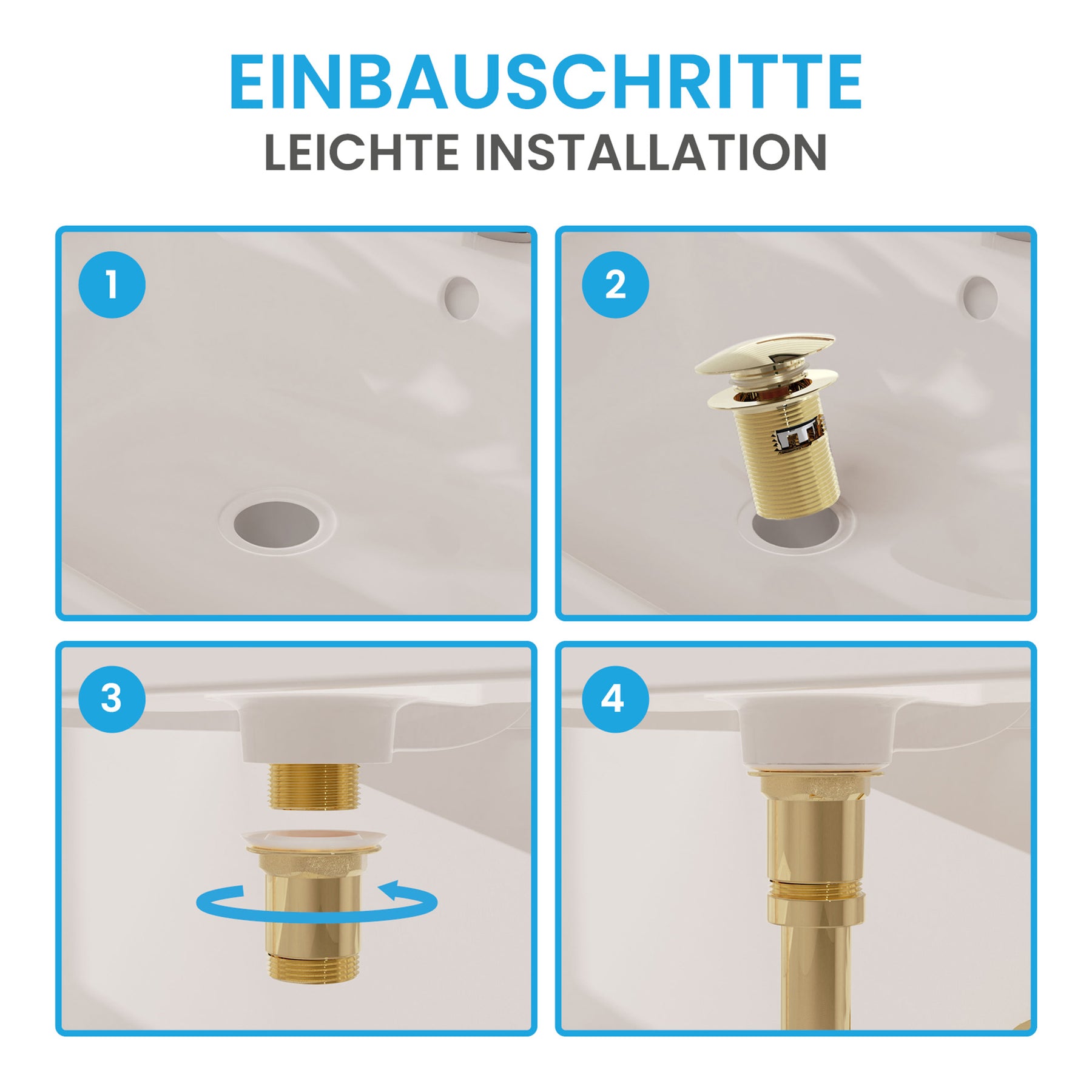 EINBAUSCHRITTE
LEICHTE INSTALLATION

1

2

3

4