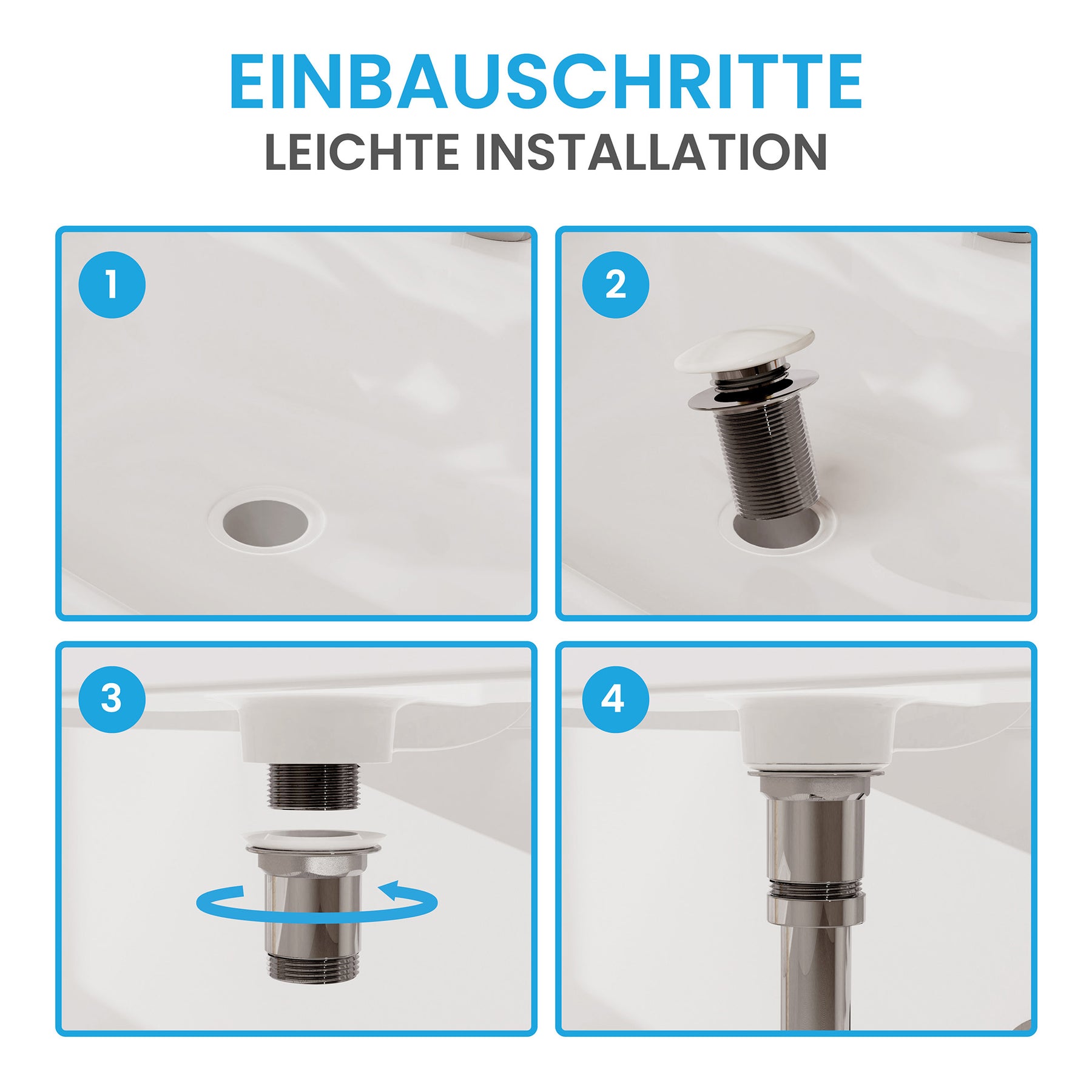 EINBAUSCHRITTE
LEICHTE INSTALLATION

1

2

3

4