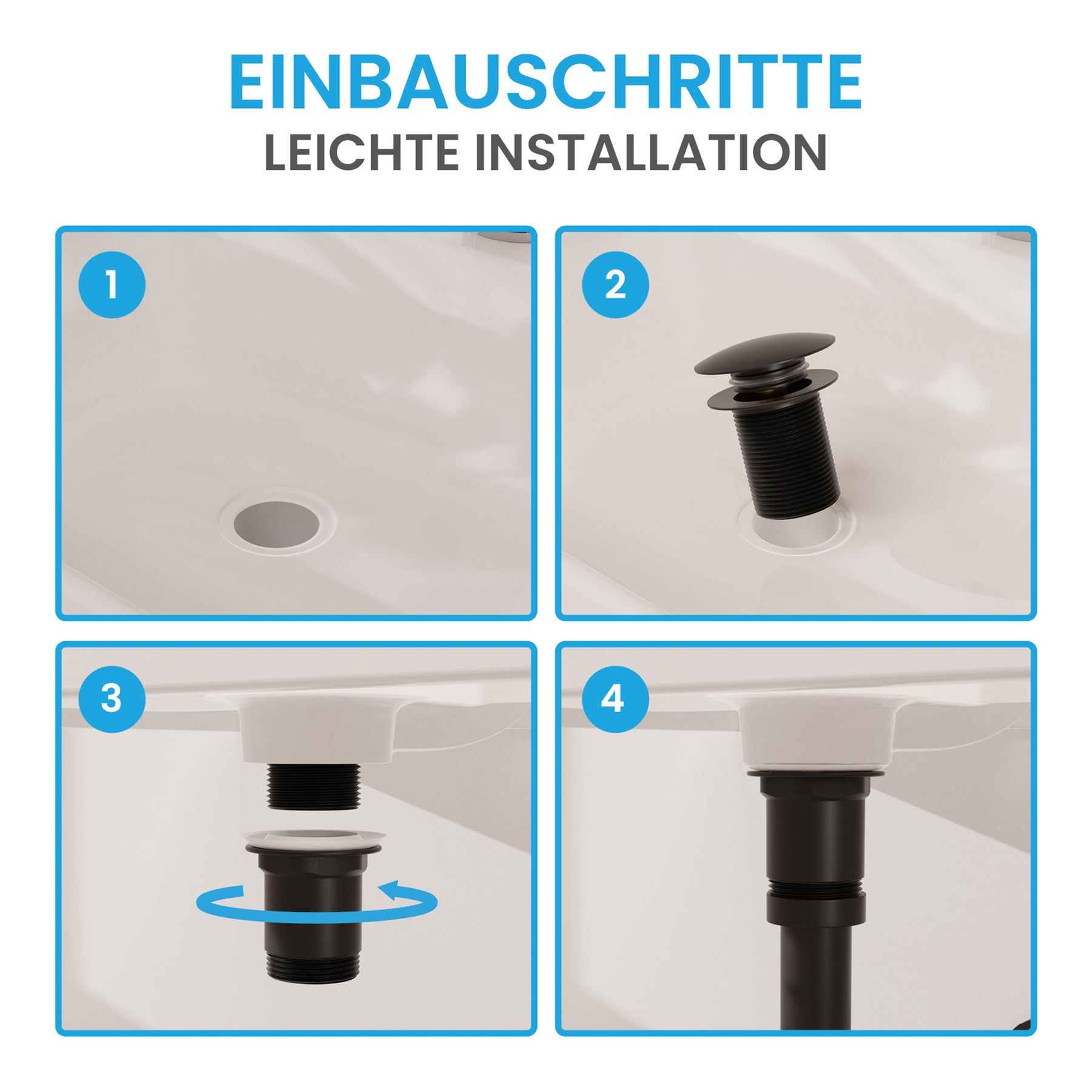 EINBAUSCHRITTE
LEICHTE INSTALLATION

1

2

3

4