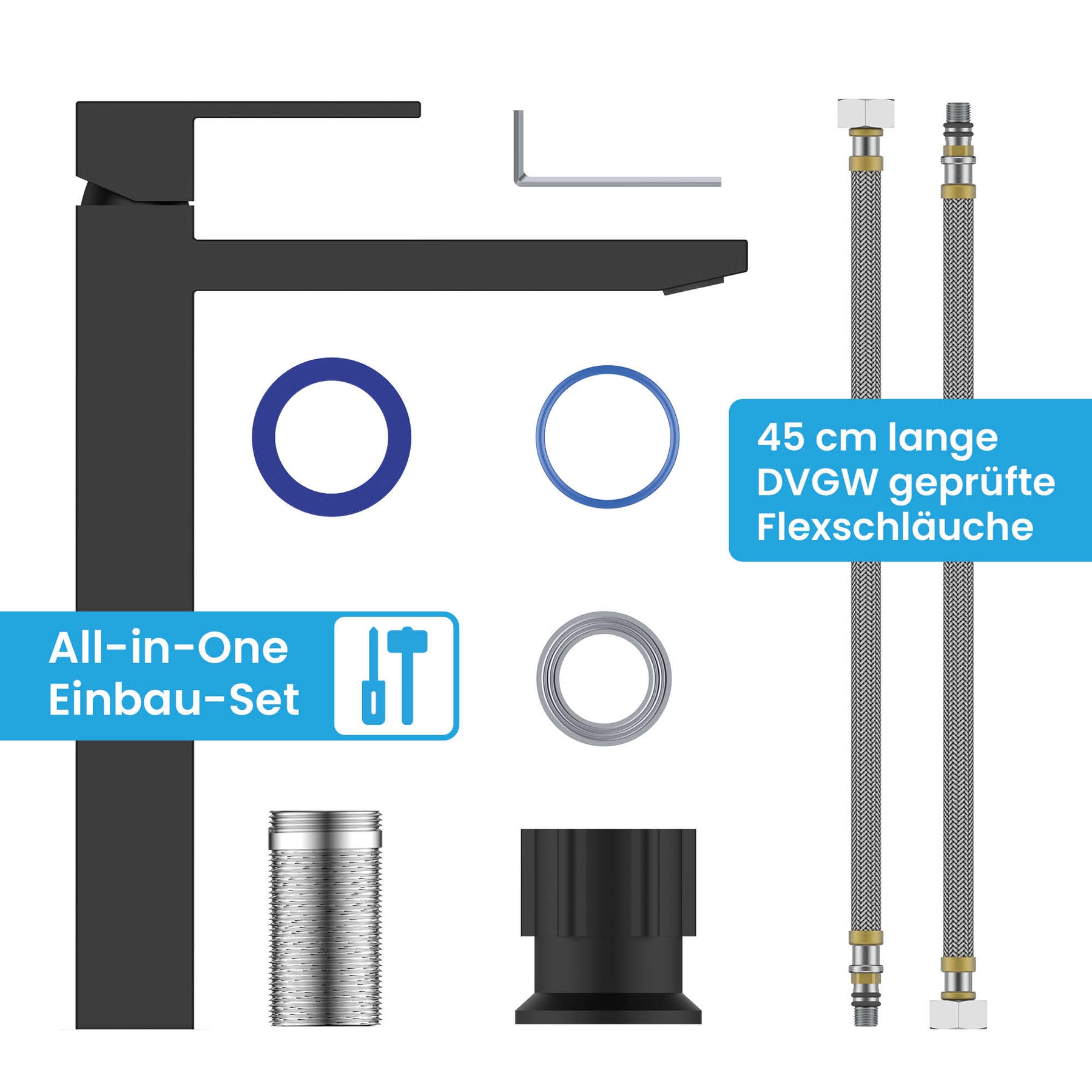 45 cm lange DVGW geprüfte Flexschläuche

All-in-One Einbau-Set