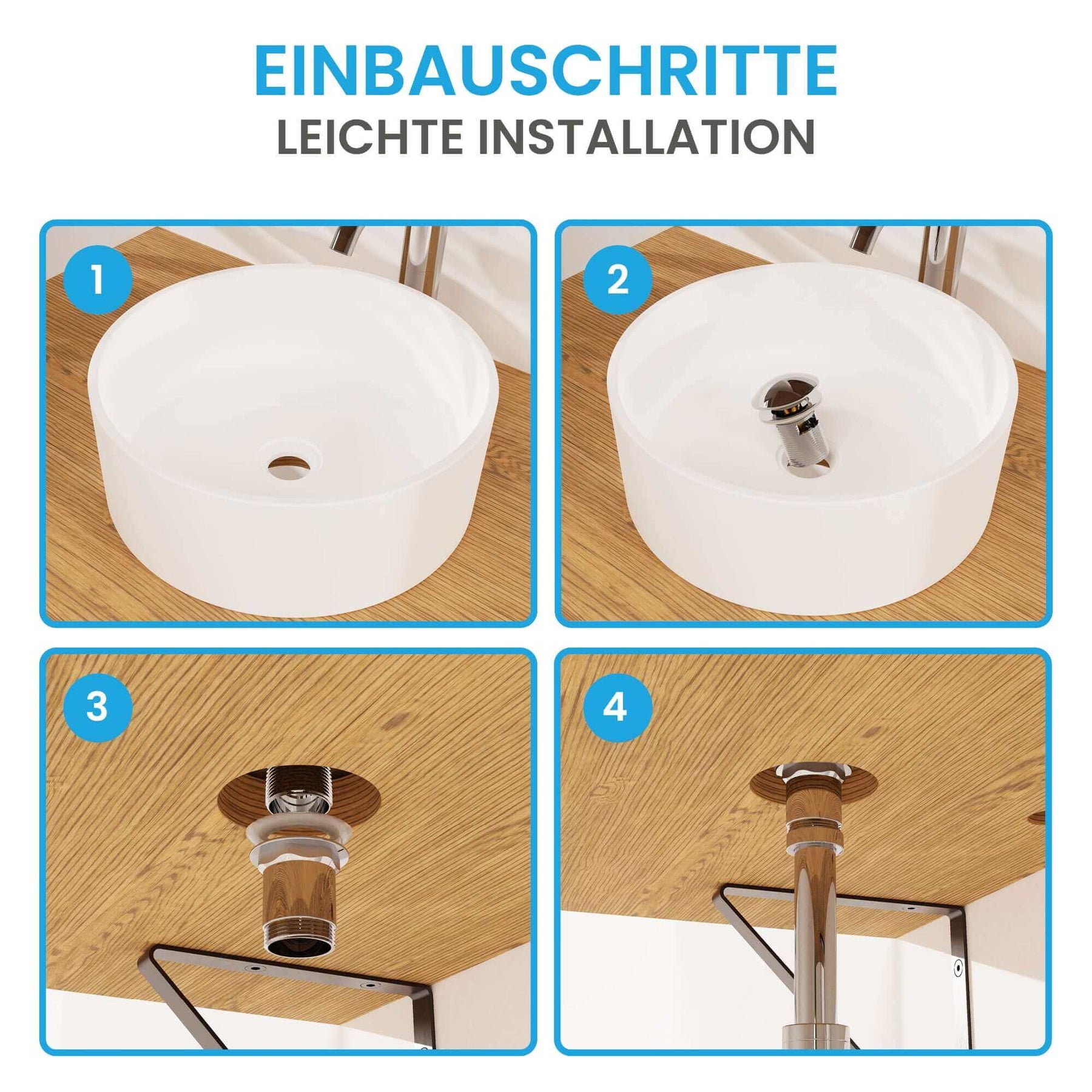 EINBAUSCHRITTE
LEICHTE INSTALLATION

1

2

3

4