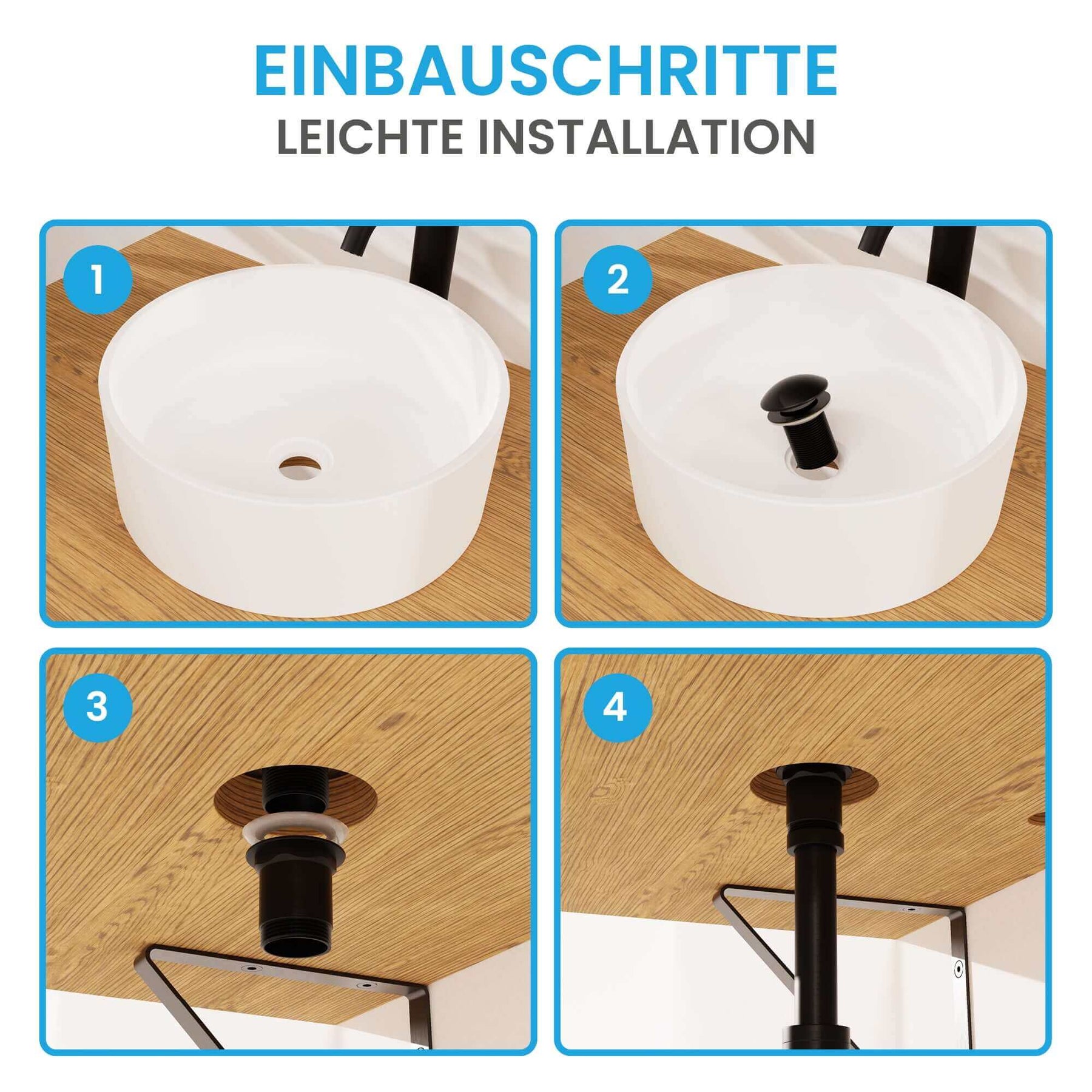 EINBAUSCHRITTE
LEICHTE INSTALLATION

1

2

3

4