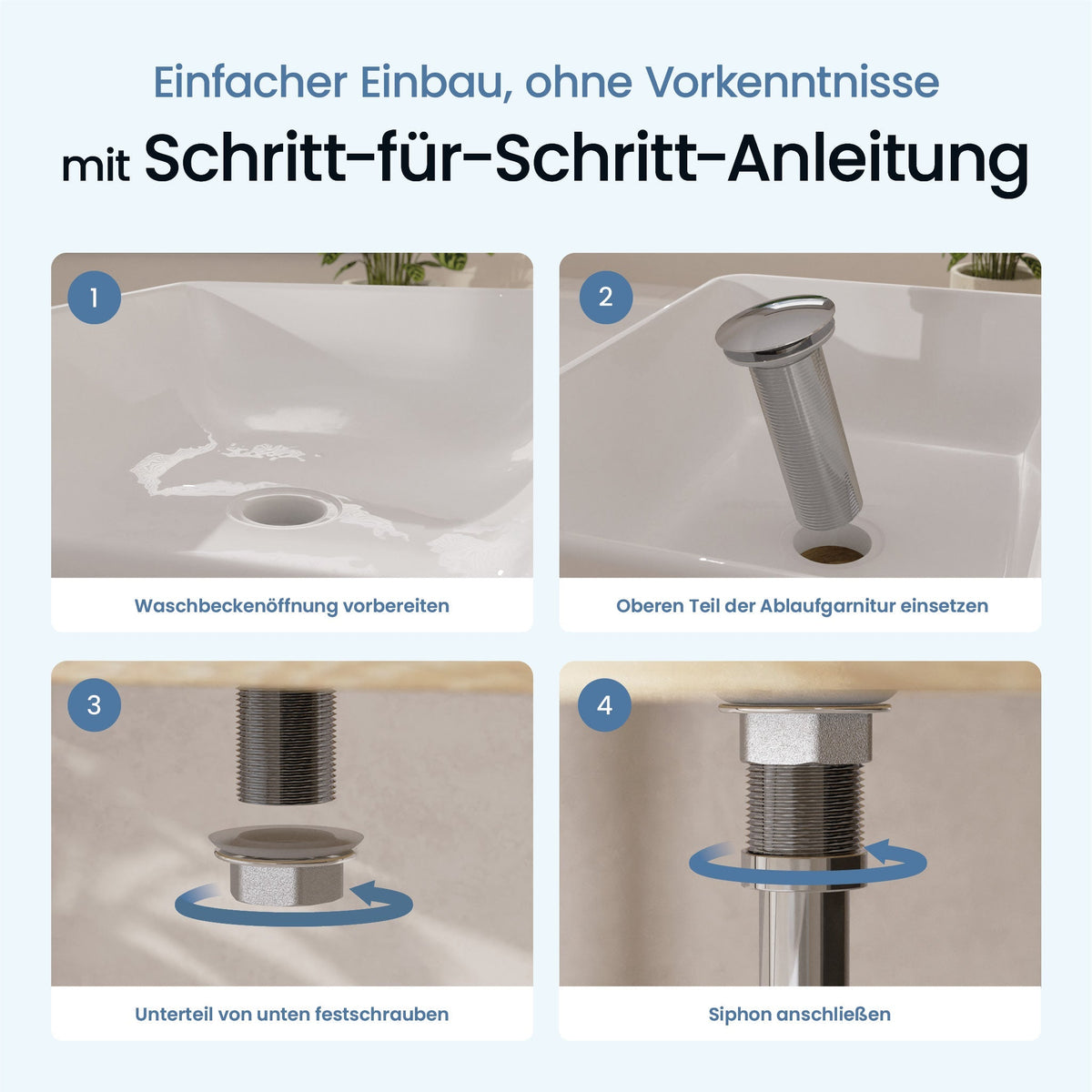 Einfacher Einbau, ohne Vorkenntnisse

mit Schritt-für-Schritt-Anleitung

1

Waschbeckenöffnung vorbereiten

2

Oberen Teil der Ablaufgarnitur einsetzen

3

Unterteil von unten festschrauben

4

Siphon anschließen