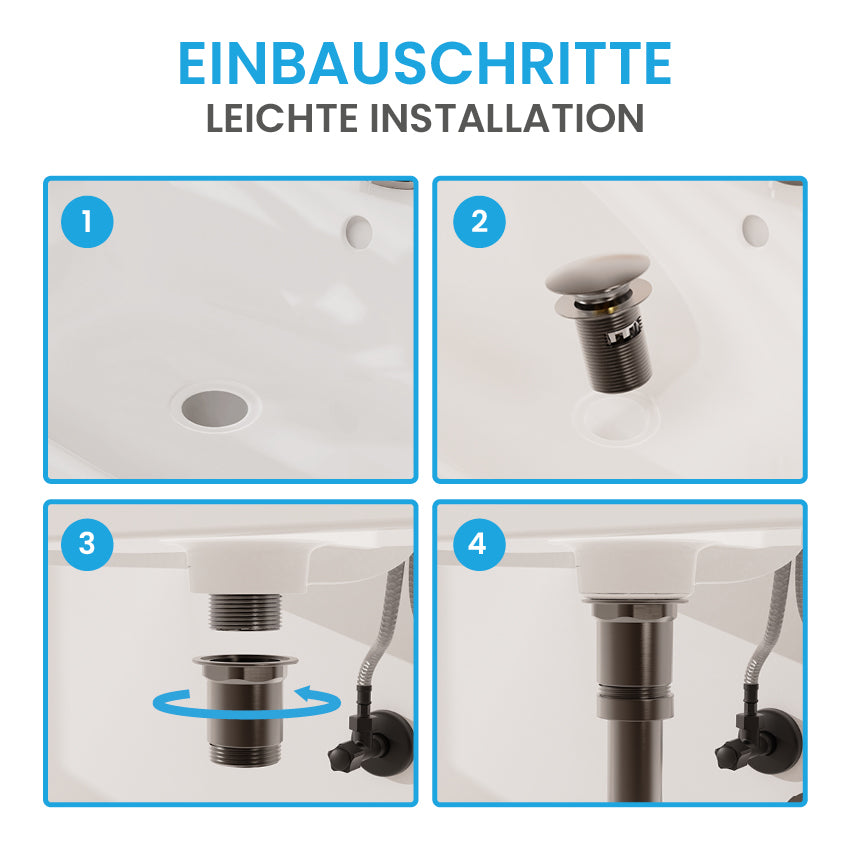 EINBAUSCHRITTE
LEICHTE INSTALLATION

1

2

3

4