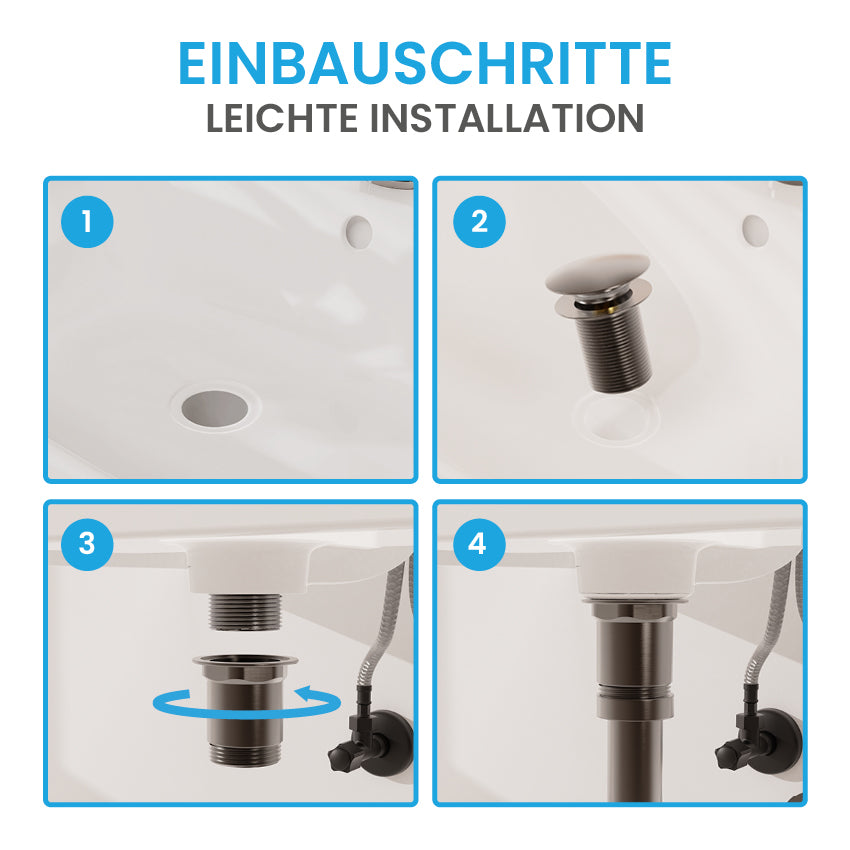 EINBAUSCHRITTE
LEICHTE INSTALLATION

1

2

3

4