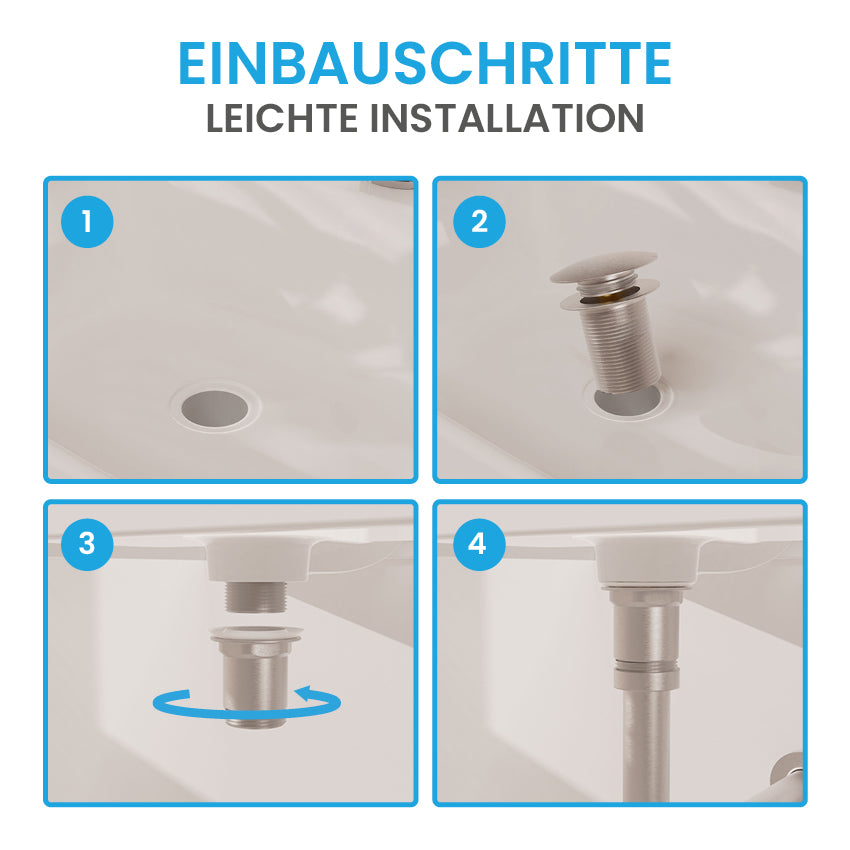 EINBAUSCHRITTE
LEICHTE INSTALLATION

1

2

3

4