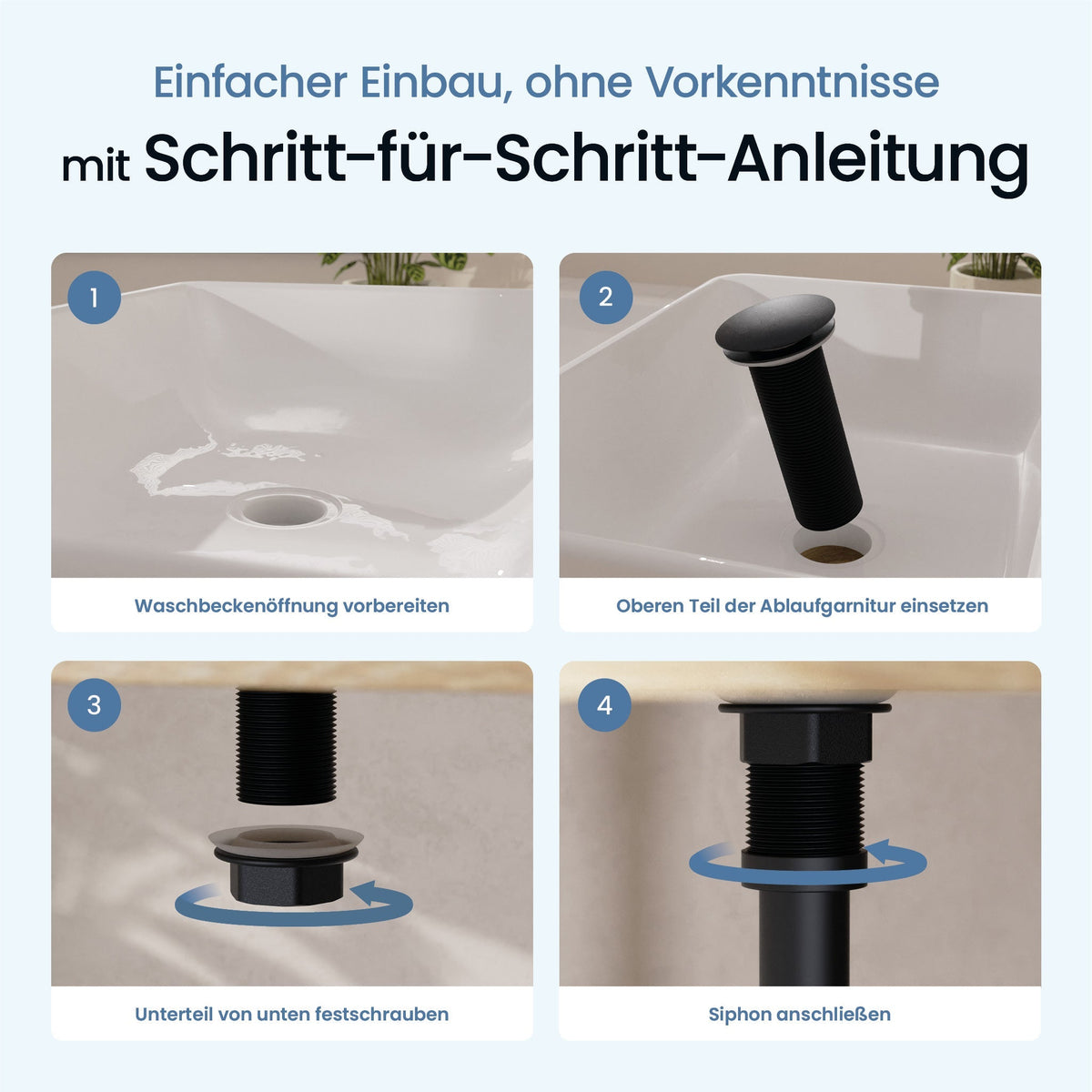 Einfacher Einbau, ohne Vorkenntnisse

mit Schritt-für-Schritt-Anleitung

1

Waschbeckenöffnung vorbereiten

2

Oberen Teil der Ablaufgarnitur einsetzen

3

Unterteil von unten festschrauben

4

Siphon anschließen