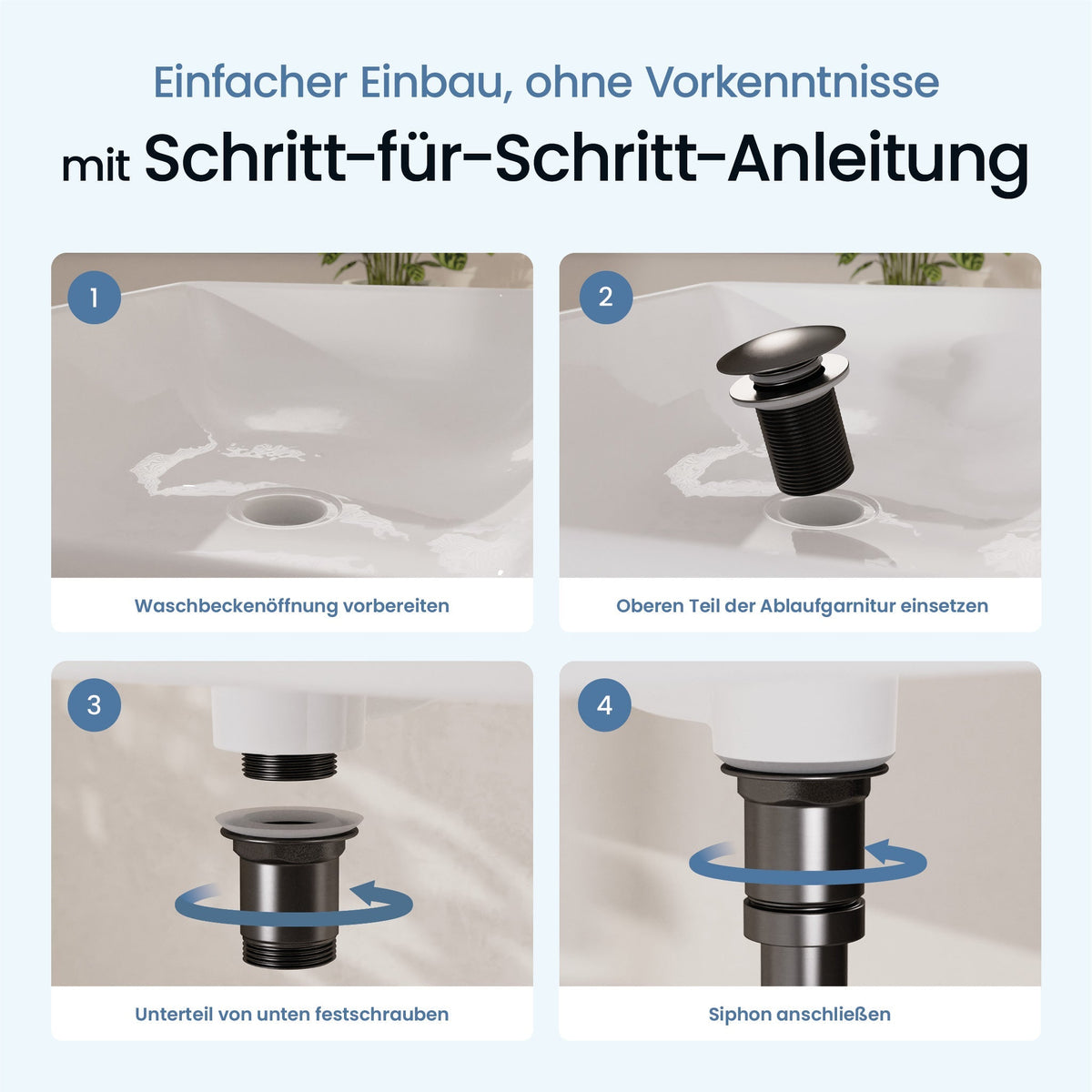 Einfacher Einbau, ohne Vorkenntnisse

mit Schritt-für-Schritt-Anleitung

1

Waschbeckenöffnung vorbereiten

2

Oberen Teil der Ablaufgarnitur einsetzen

3

Unterteil von unten festschrauben

4

Siphon anschließen