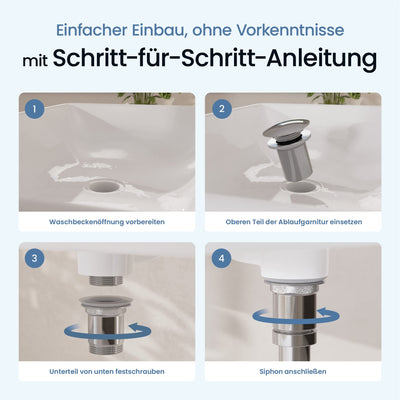 Einfacher Einbau, ohne Vorkenntnisse

mit Schritt-für-Schritt-Anleitung

1

Waschbeckenöffnung vorbereiten

2

Oberen Teil der Ablaufgarnitur einsetzen

3

Unterteil von unten festschrauben

4

Siphon anschließen