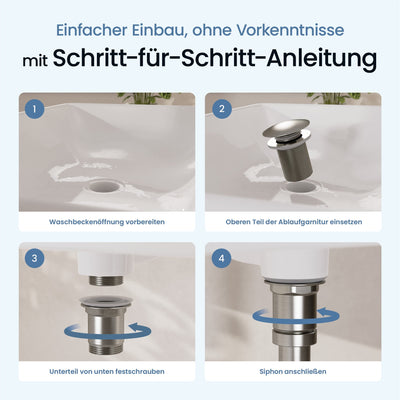 Einfacher Einbau, ohne Vorkenntnisse

mit Schritt-für-Schritt-Anleitung

1

Waschbeckenöffnung vorbereiten

2

Oberen Teil der Ablaufgarnitur einsetzen

3

Unterteil von unten festschrauben

4

Siphon anschließen