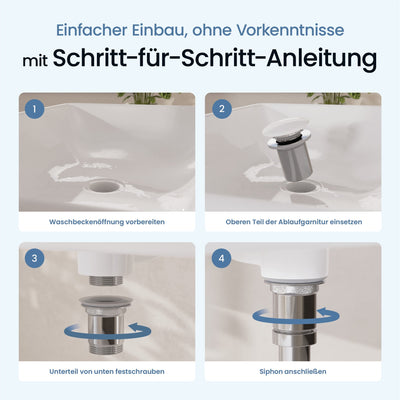 Einfacher Einbau, ohne Vorkenntnisse

mit Schritt-für-Schritt-Anleitung

1

Waschbeckenöffnung vorbereiten

2

Oberen Teil der Ablaufgarnitur einsetzen

3

Unterteil von unten festschrauben

4

Siphon anschließen