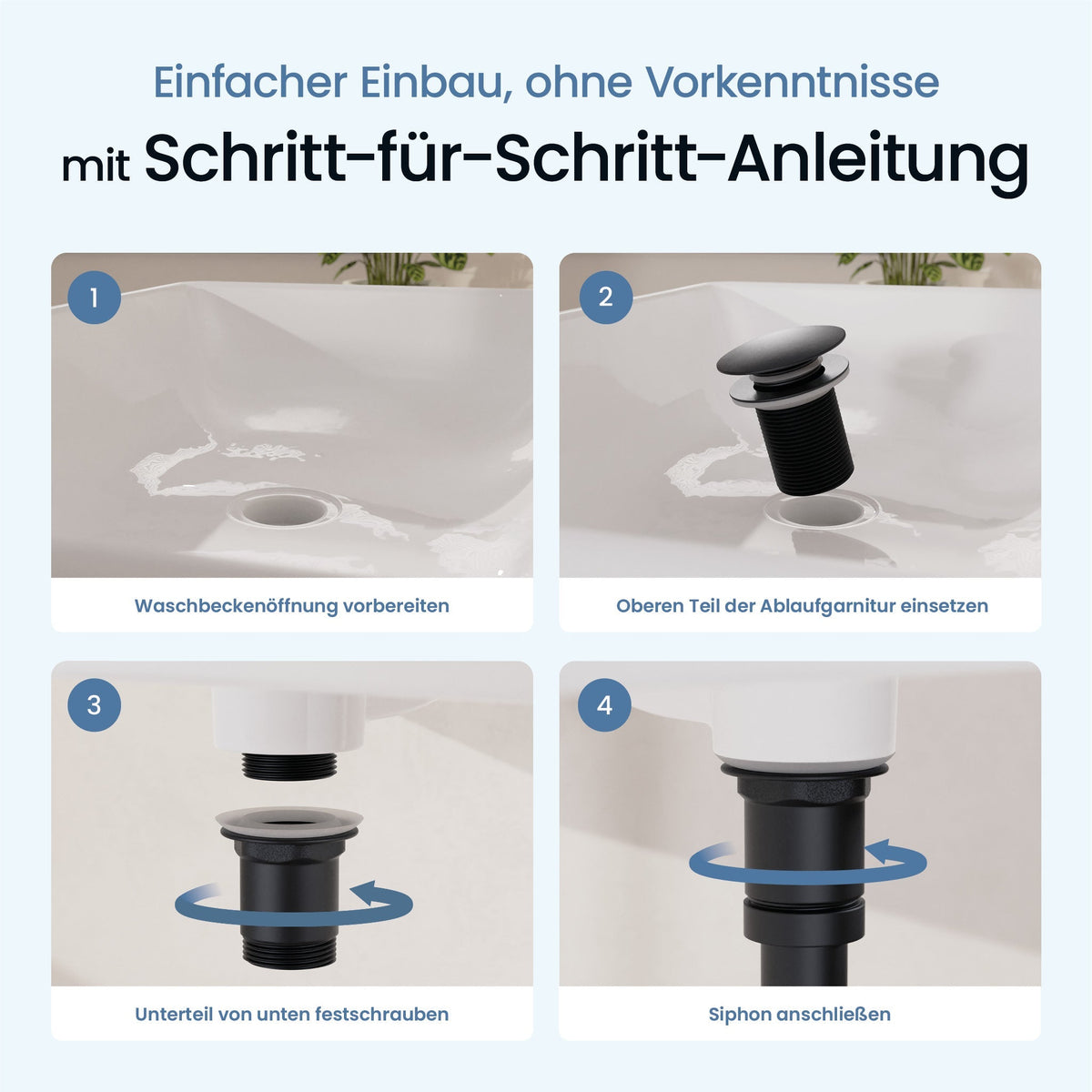 Einfacher Einbau, ohne Vorkenntnisse

mit Schritt-für-Schritt-Anleitung

1

Waschbeckenöffnung vorbereiten

2

Oberen Teil der Ablaufgarnitur einsetzen

3

Unterteil von unten festschrauben

4

Siphon anschließen